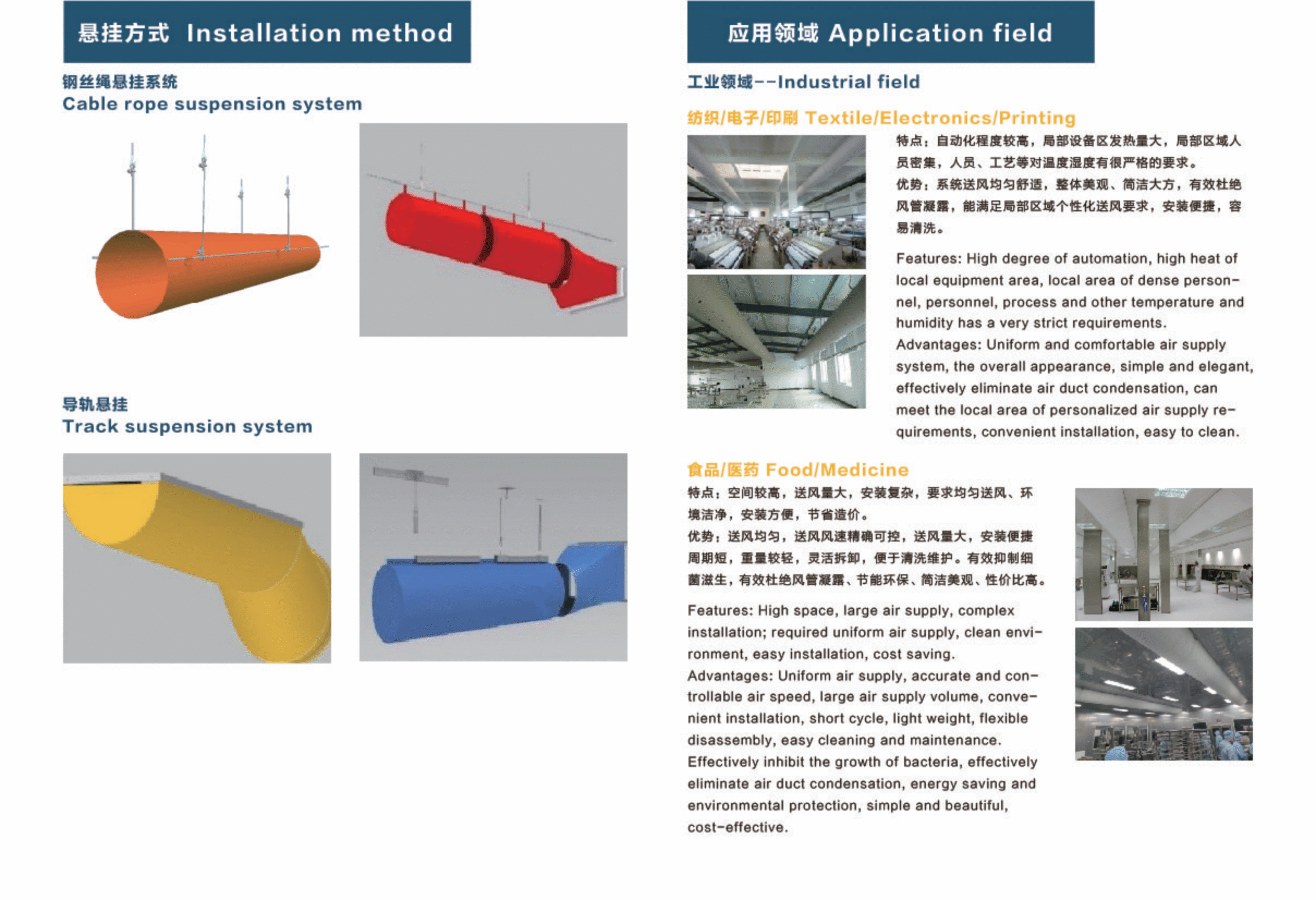 悬挂方式 Installation method

钢丝绳悬挂系统
Cable rope suspension system

导轨悬挂
Track suspension system

应用领域 Application field

工业领域--Industrial field

纺织/电子/印刷 Textile/Electronics/Printing

特点：自动化程度较高，局部设备区发热量大，局部区域人员密集，人员、工艺等对温度湿度有很严格的要求。
优势：系统送风均匀舒适，整体美观、简洁大方，有效杜绝风管凝露，能满足局部区域个性化送风要求，安装便捷，容易清洗。

Features: High degree of automation, high heat of local equipment area, local area of dense personnel, personnel, process and other temperature and humidity has a very strict requirements.
Advantages: Uniform and comfortable air supply system, the overall appearance, simple and elegant, effectively eliminate air duct condensation, can meet the local area of personalized air supply requirements, convenient installation, easy to clean.

食品/医药 Food/Medicine

特点：空间较高，送风量大，安装复杂，要求均匀送风、环境洁净，安装方便，节省造价。
优势：送风均匀，送风风速精确可控，送风量大，安装便捷周期短，重量较轻，灵活拆卸，便于清洗维护。有效抑制细菌滋生，有效杜绝风管凝露、节能环保、简洁美观、性价比高。

Features: High space, large air supply, complex installation; required uniform air supply, clean environment, easy installation, cost saving.
Advantages: Uniform air supply, accurate and controllable air speed, large air supply volume, convenient installation, short cycle, light weight, flexible disassembly, easy cleaning and maintenance.
Effectively inhibit the growth of bacteria, effectively eliminate air duct condensation, energy saving and environmental protection, simple and beautiful, cost-effective.